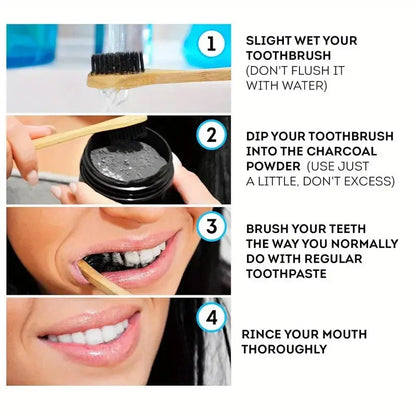 1

SLIGHT WET YOUR TOOTHBRUSH (DON'T FLUSH IT WITH WATER)

2

DIP YOUR TOOTHBRUSH INTO THE CHARCOAL POWDER (USE JUST A LITTLE, DON'T EXCESS)

3

BRUSH YOUR TEETH THE WAY YOU NORMALLY DO WITH REGULAR TOOTHPASTE

4

RINCE YOUR MOUTH THOROUGHLY