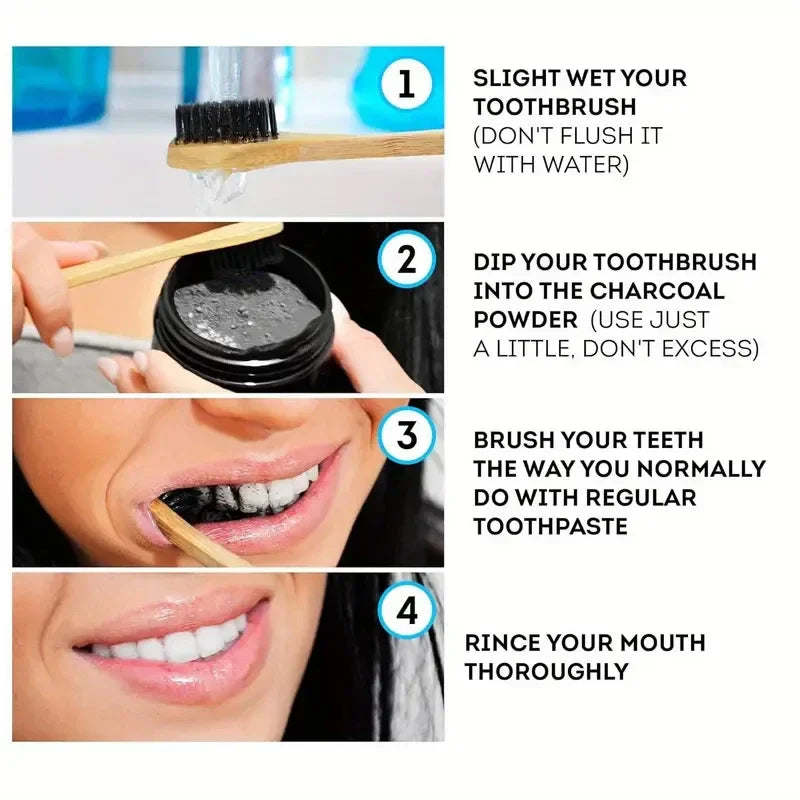 1

SLIGHT WET YOUR TOOTHBRUSH (DON'T FLUSH IT WITH WATER)

2

DIP YOUR TOOTHBRUSH INTO THE CHARCOAL POWDER (USE JUST A LITTLE, DON'T EXCESS)

3

BRUSH YOUR TEETH THE WAY YOU NORMALLY DO WITH REGULAR TOOTHPASTE

4

RINCE YOUR MOUTH THOROUGHLY