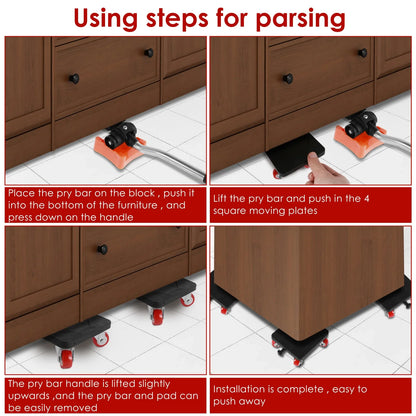 Using steps for parsing

Place the pry bar on the block , push it into the bottom of the furniture , and press down on the handle

Lift the pry bar and push in the 4 square moving plates

The pry bar handle is lifted slightly upwards ,and the pry bar and pad can be easily removed

Installation is complete , easy to push away