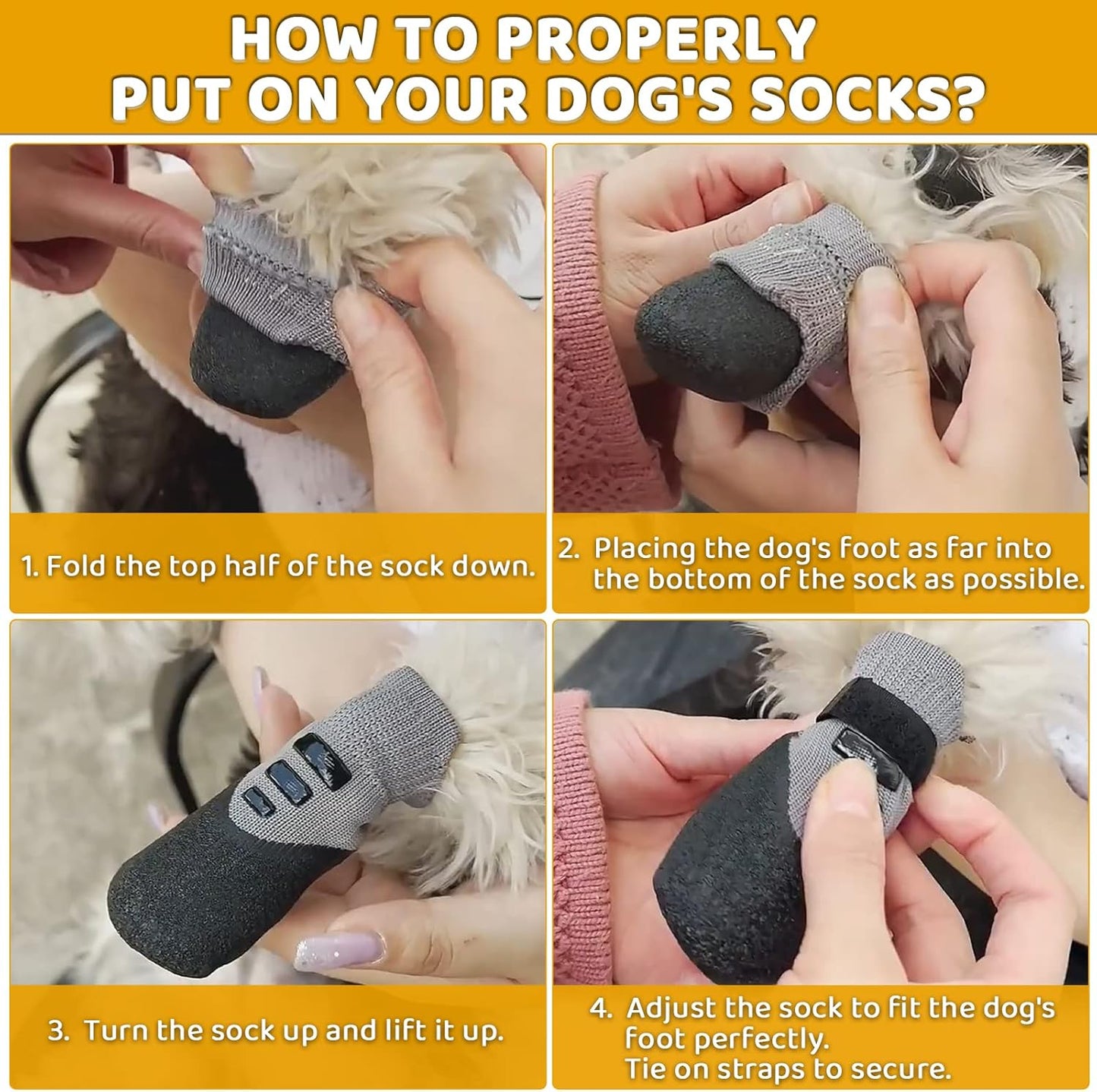 HOW TO PROPERLY PUT ON YOUR DOG'S SOCKS?

1. Fold the top half of the sock down.

2. Placing the dog's foot as far into the bottom of the sock as possible.

3. Turn the sock up and lift it up.

4. Adjust the sock to fit the dog's foot perfectly.
Tie on straps to secure.