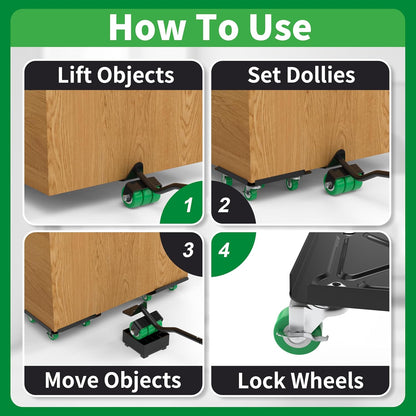 How To Use

Lift Objects

1

Set Dollies

2

3

Move Objects

4

Lock Wheels