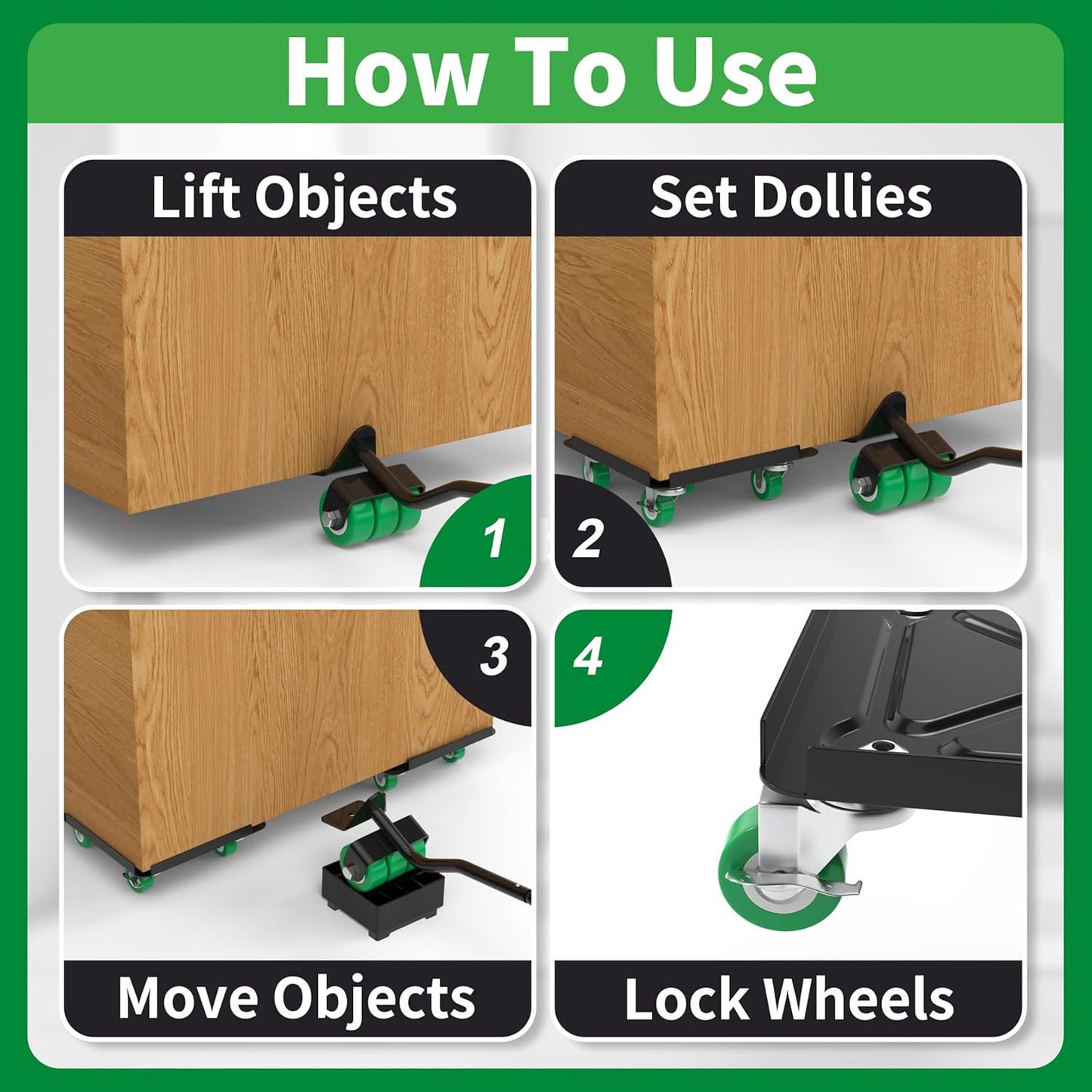 How To Use

Lift Objects

1

Set Dollies

2

3

Move Objects

4

Lock Wheels