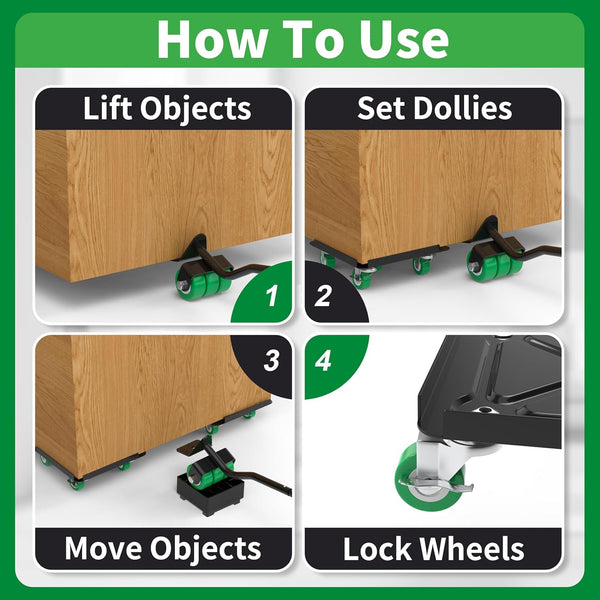 How To Use

Lift Objects

1

Set Dollies

2

3

Move Objects

4

Lock Wheels