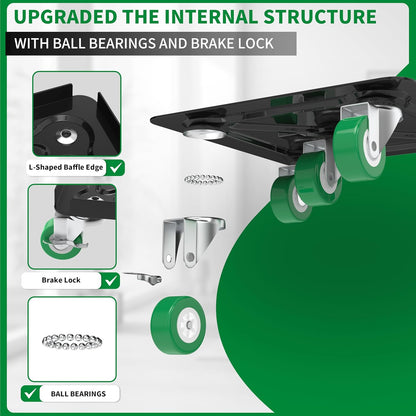 UPGRADED THE INTERNAL STRUCTURE

WITH BALL BEARINGS AND BRAKE LOCK

L-Shaped Baffle Edge

Brake Lock

BALL BEARINGS