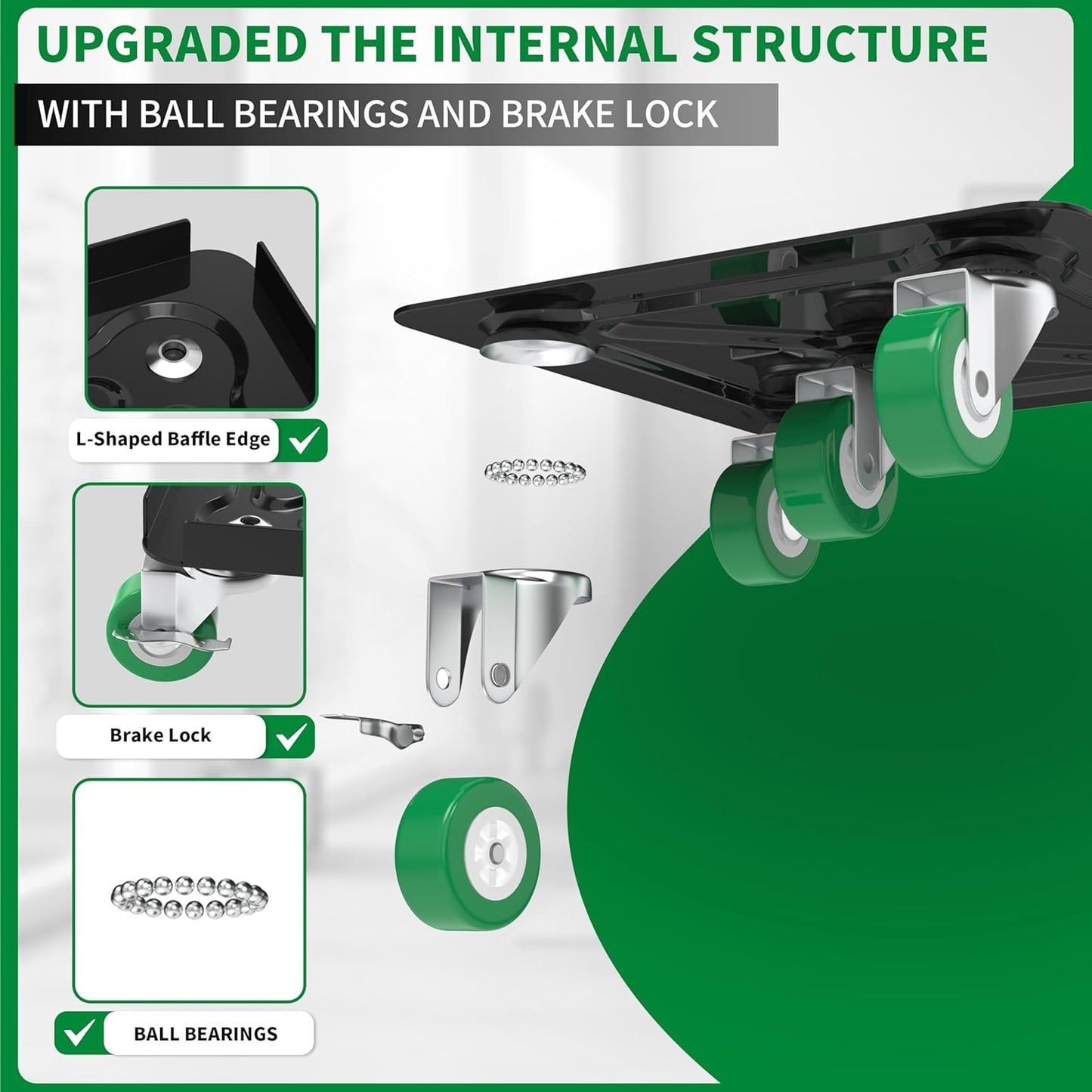 UPGRADED THE INTERNAL STRUCTURE

WITH BALL BEARINGS AND BRAKE LOCK

L-Shaped Baffle Edge

Brake Lock

BALL BEARINGS