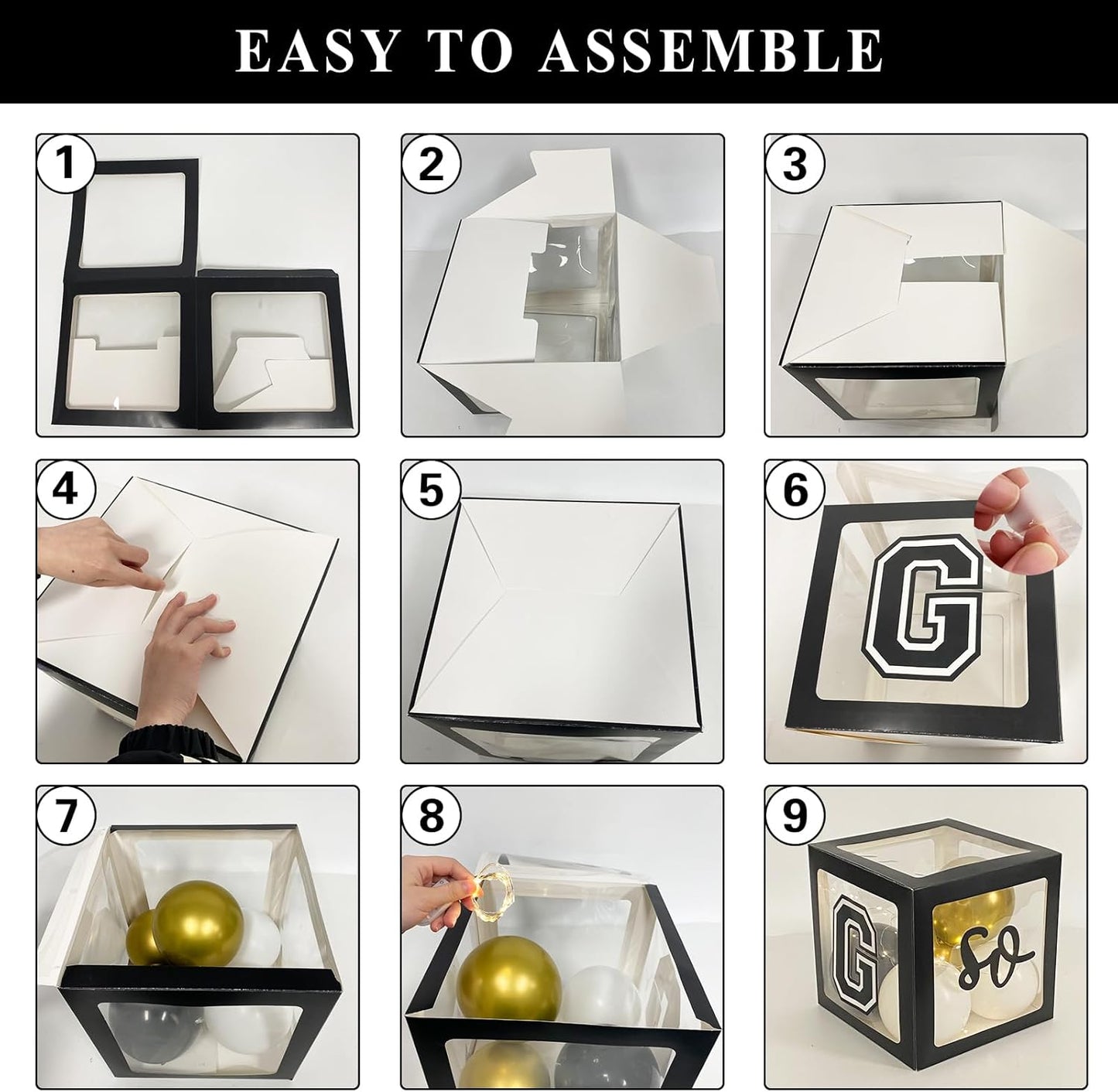 EASY TO ASSEMBLE

1

2

3

4

5

6

G

7

8

9

G

so