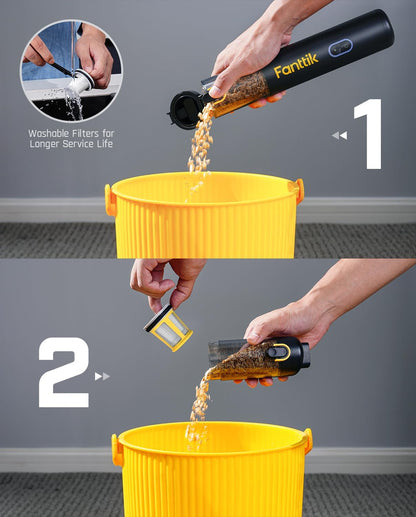 Washable Filters for Longer Service Life

Fanttik

1

2