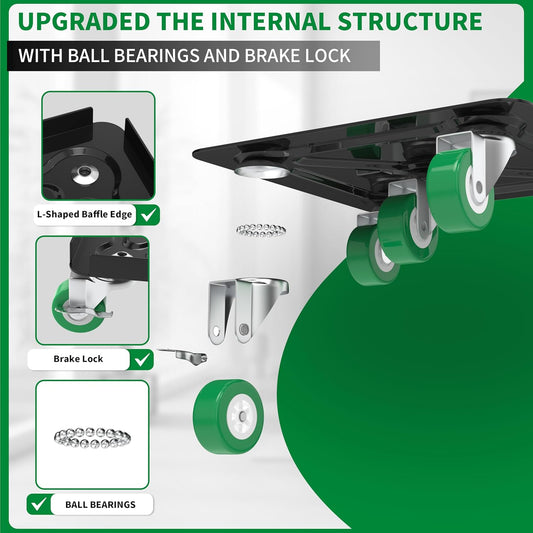 UPGRADED THE INTERNAL STRUCTURE

WITH BALL BEARINGS AND BRAKE LOCK

L-Shaped Baffle Edge

Brake Lock

BALL BEARINGS